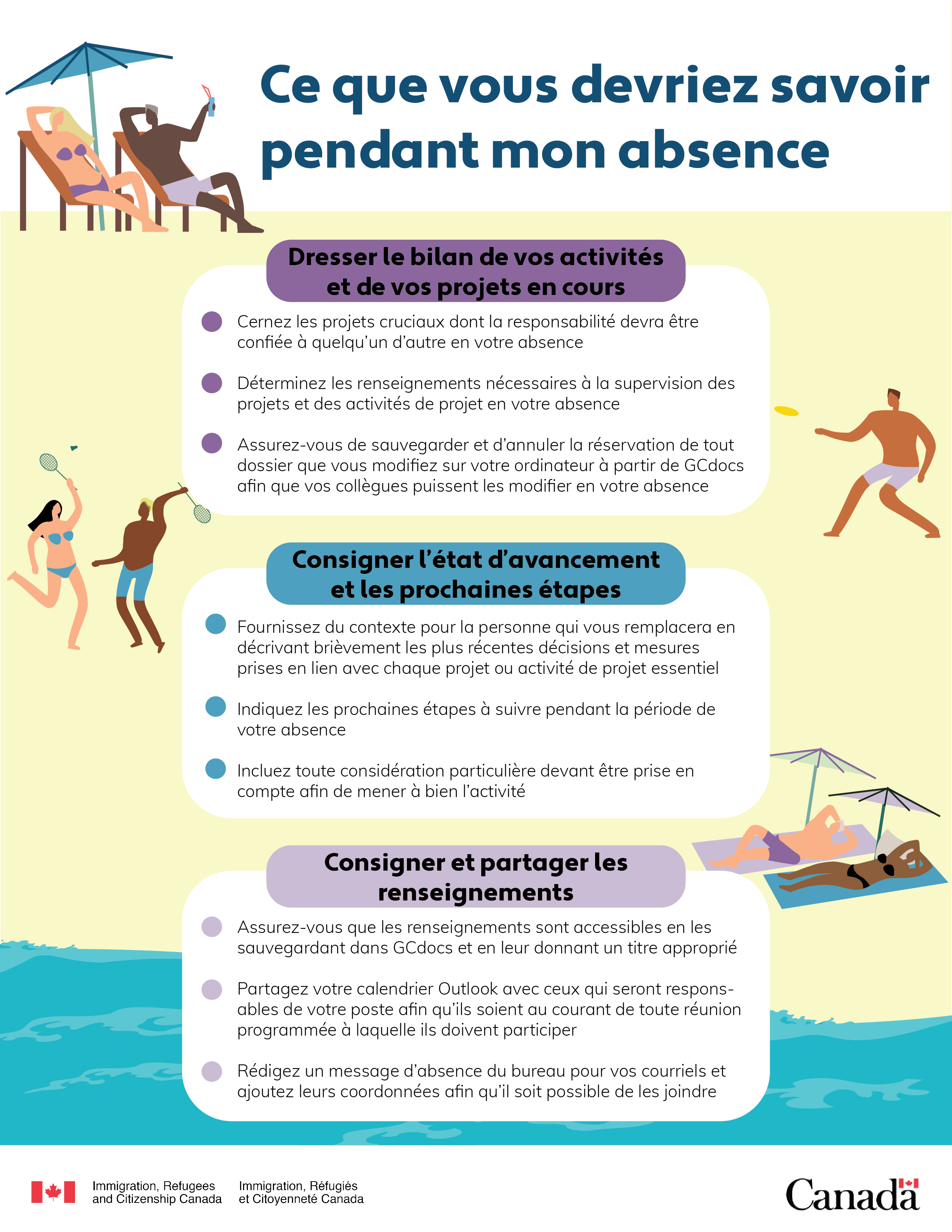 Ce que vous devriez savoir pendant mon absence

Dresser le bilan de vos activités et de vos projets en cours

Cernez les projets cruciaux dont la responsabilité devra être confiée à quelqu'un d'autre en votre absence

Déterminez les renseignements nécessaires à la supervision des projets et des activités de projet en votre absence

Assurez-vous de sauvegarder et d'annuler la réservation de tout dossier que vous modifiez sur votre ordinateur à partir de GCdocs afin que vos collègues puissent les modifier en votre absence

Consigner l'état d'avancement et les prochaines étapes

Fournissez du contexte pour la personne qui vous remplacera en décrivant brièvement les plus récentes décisions et mesures prises en lien avec chaque projet ou activité de projet essentiel

Indiquez les prochaines étapes à suivre pendant la période de votre absence

Incluez toute considération particulière devant être prise en compte afin de mener à bien l'activité

Consigner et partager les renseignements

Assurez-vous que les renseignements sont accessibles en les sauvegardant dans GCdocs et en leur donnant un titre approprié

Partagez votre calendrier Outlook avec ceux qui seront responsables de votre poste afin qu'ils soient au courant de toute réunion programmée à laquelle ils doivent participer

Rédigez un message d'absence du bureau pour vos courriels et ajoutez leurs coordonnées afin qu'il soit possible de les joindre

Immigration, Refugees and Citizenship Canada
Immigration, Réfugiés et Citoyenneté Canada
Canada